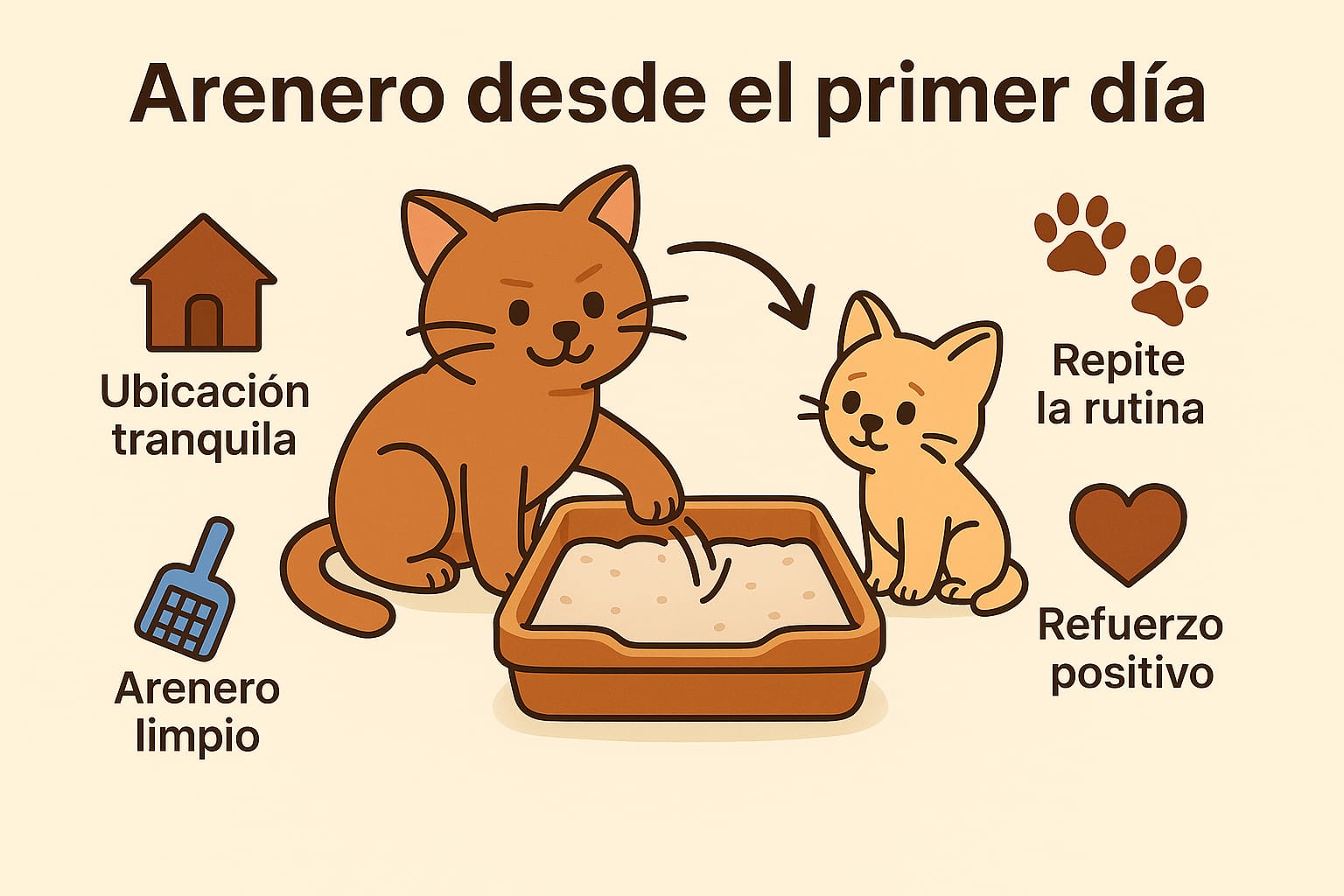 Arenero desde el primer día

Ubicación tranquila

Arenero limpio

Repite la rutina

Refuerzo positivo