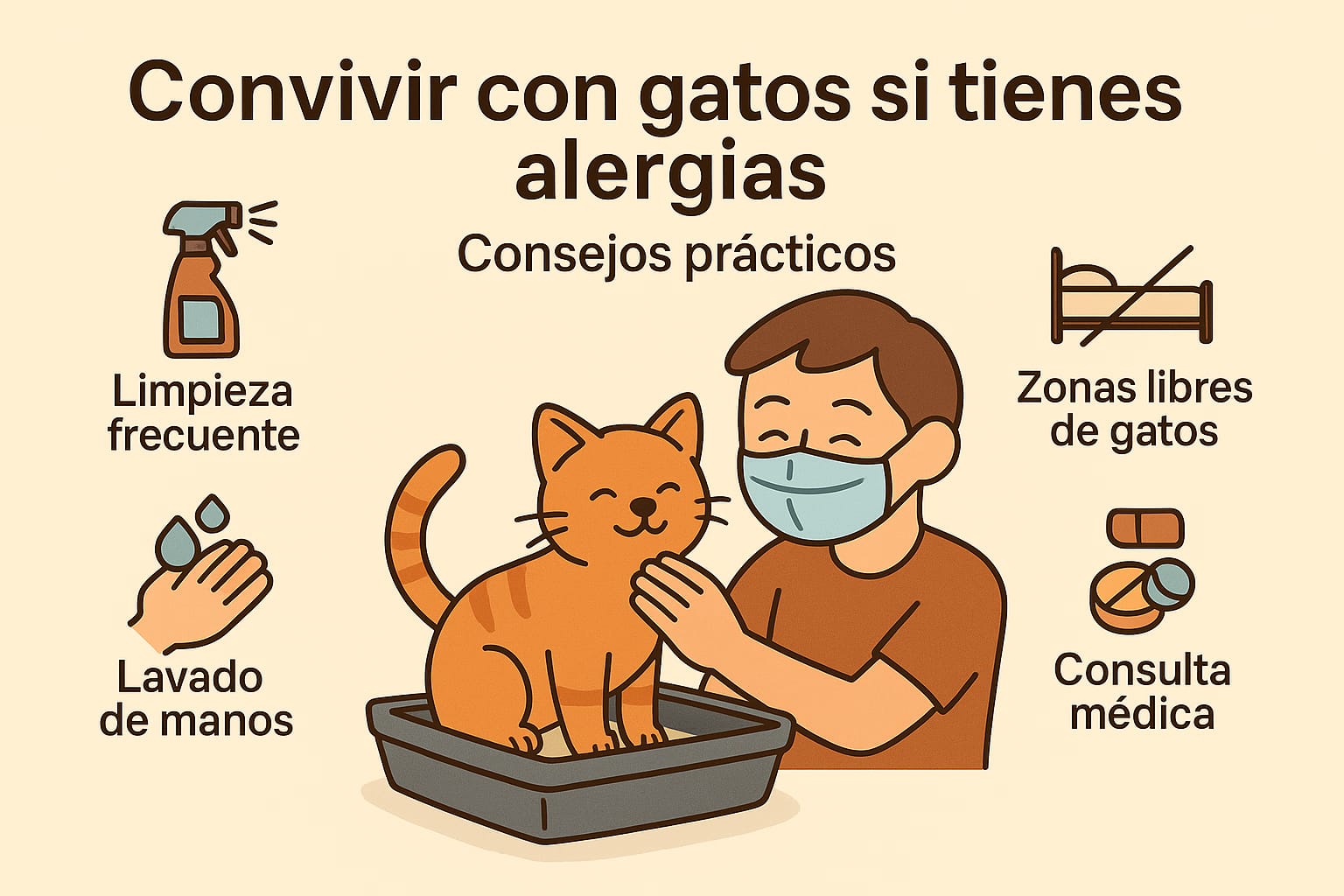 Convivir con gatos si tienes alergias

Consejos prácticos

Limpieza frecuente

Lavado de manos

Zonas libres de gatos

Consulta médica