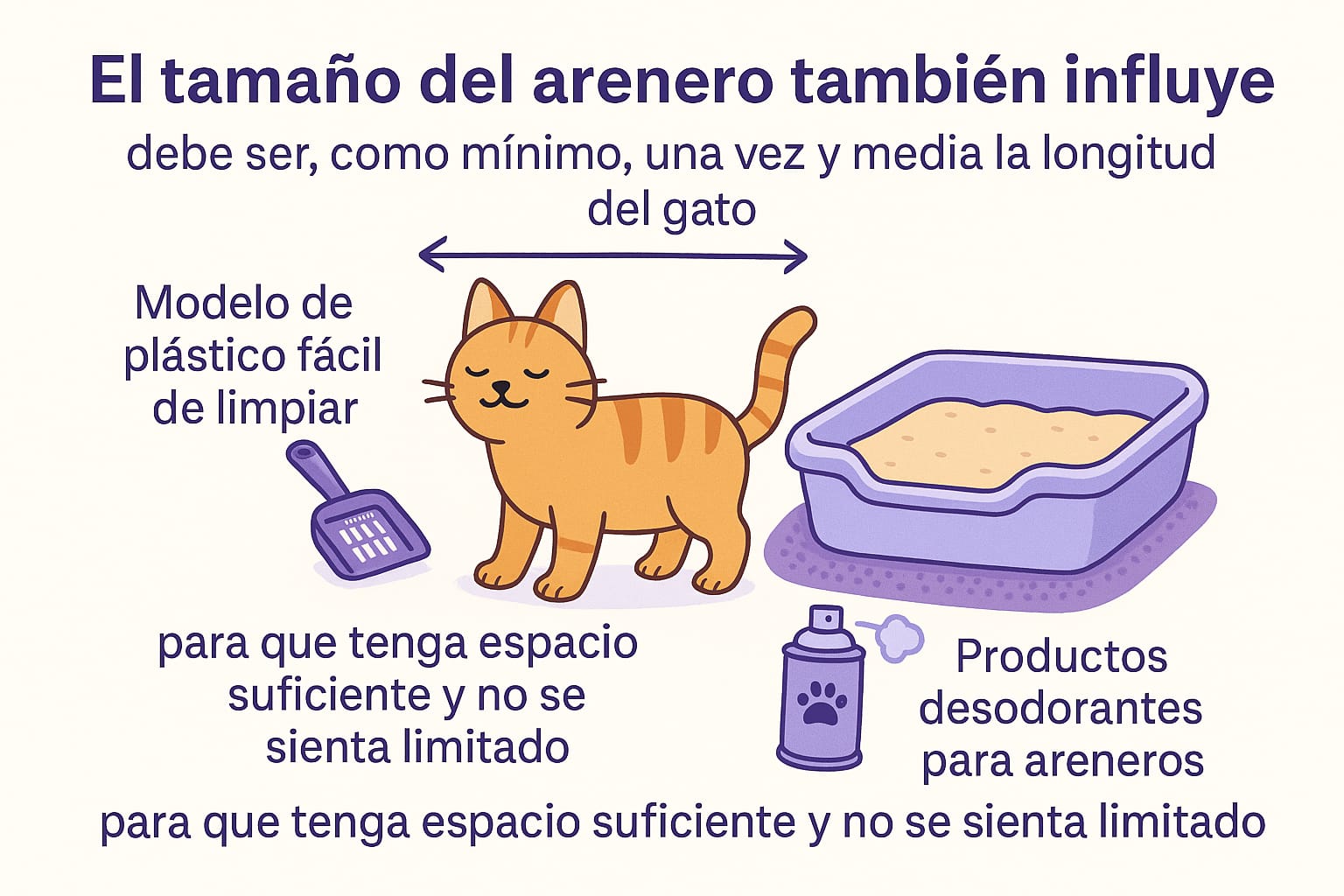 El tamaño del arenero también influye

debe ser, como mínimo, una vez y media la longitud del gato

Modelo de plástico fácil de limpiar

para que tenga espacio suficiente y no se sienta limitado

Productos desodorantes para areneros

para que tenga espacio suficiente y no se sienta limitado