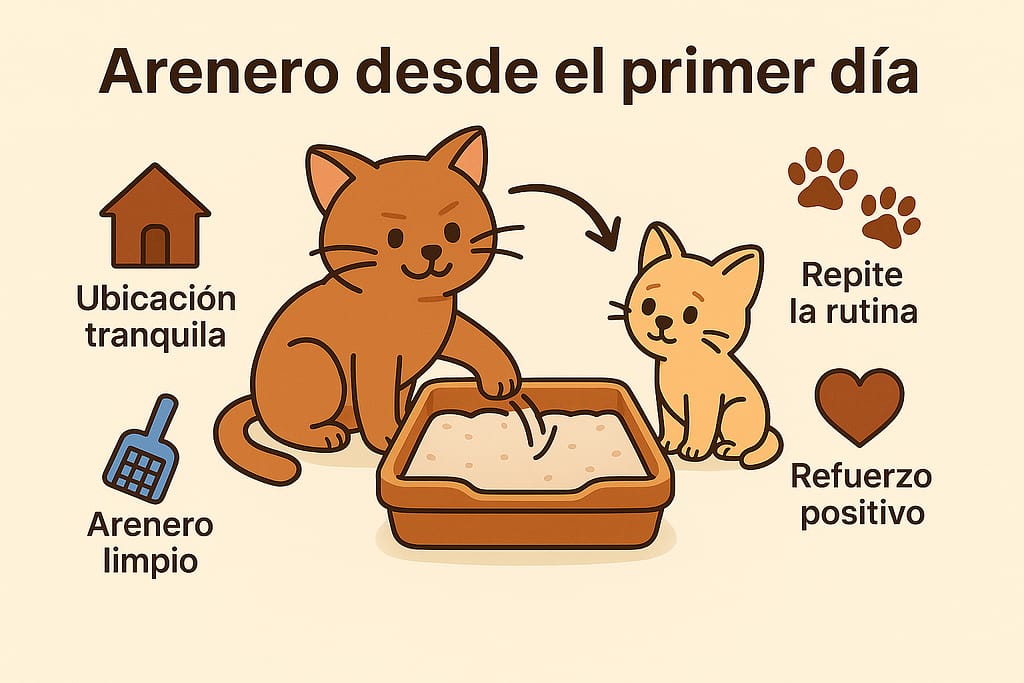 Arenero desde el primer día

Ubicación tranquila

Arenero limpio

Repite la rutina

Refuerzo positivo