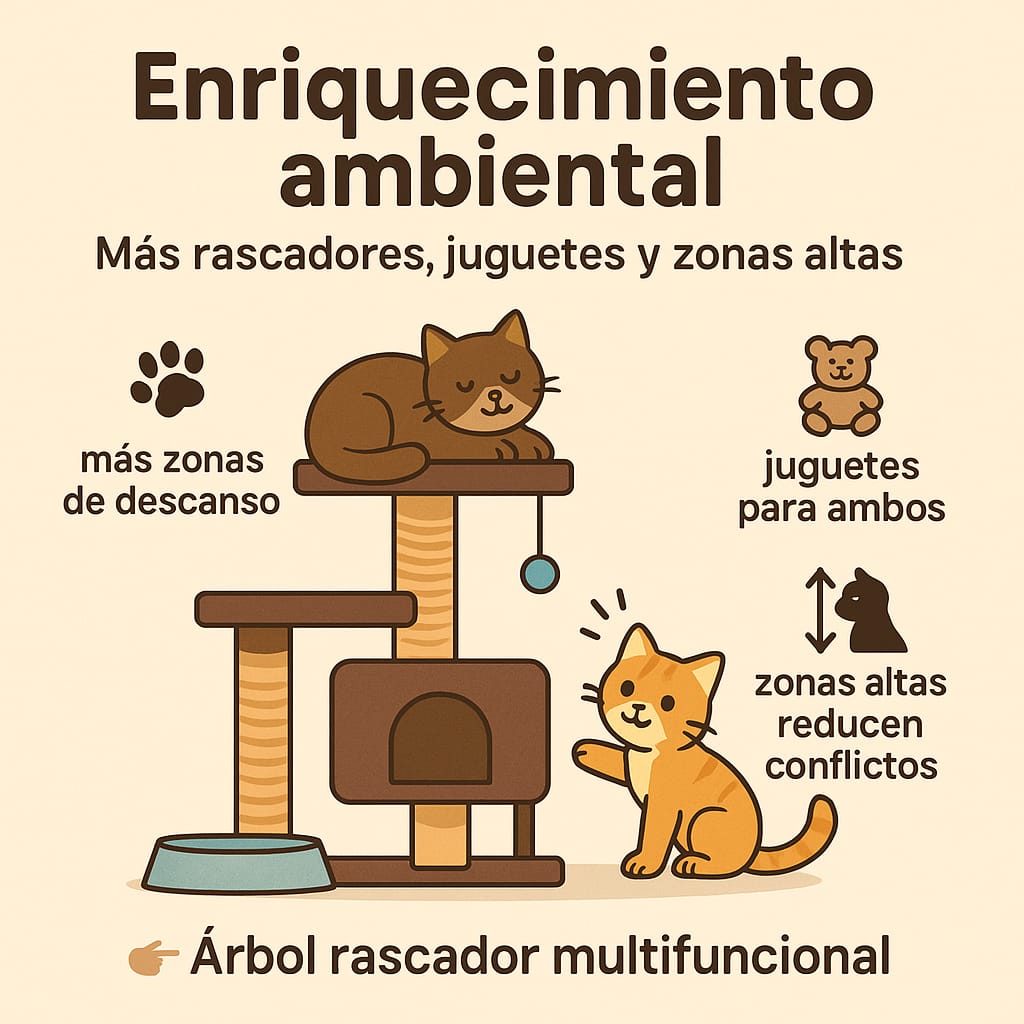 Enriquecimiento ambiental

Más rascadores, juguetes y zonas altas

más zonas de descanso

juguetes para ambos

zonas altas reducen conflictos

👉 Árbol rascador multifuncional